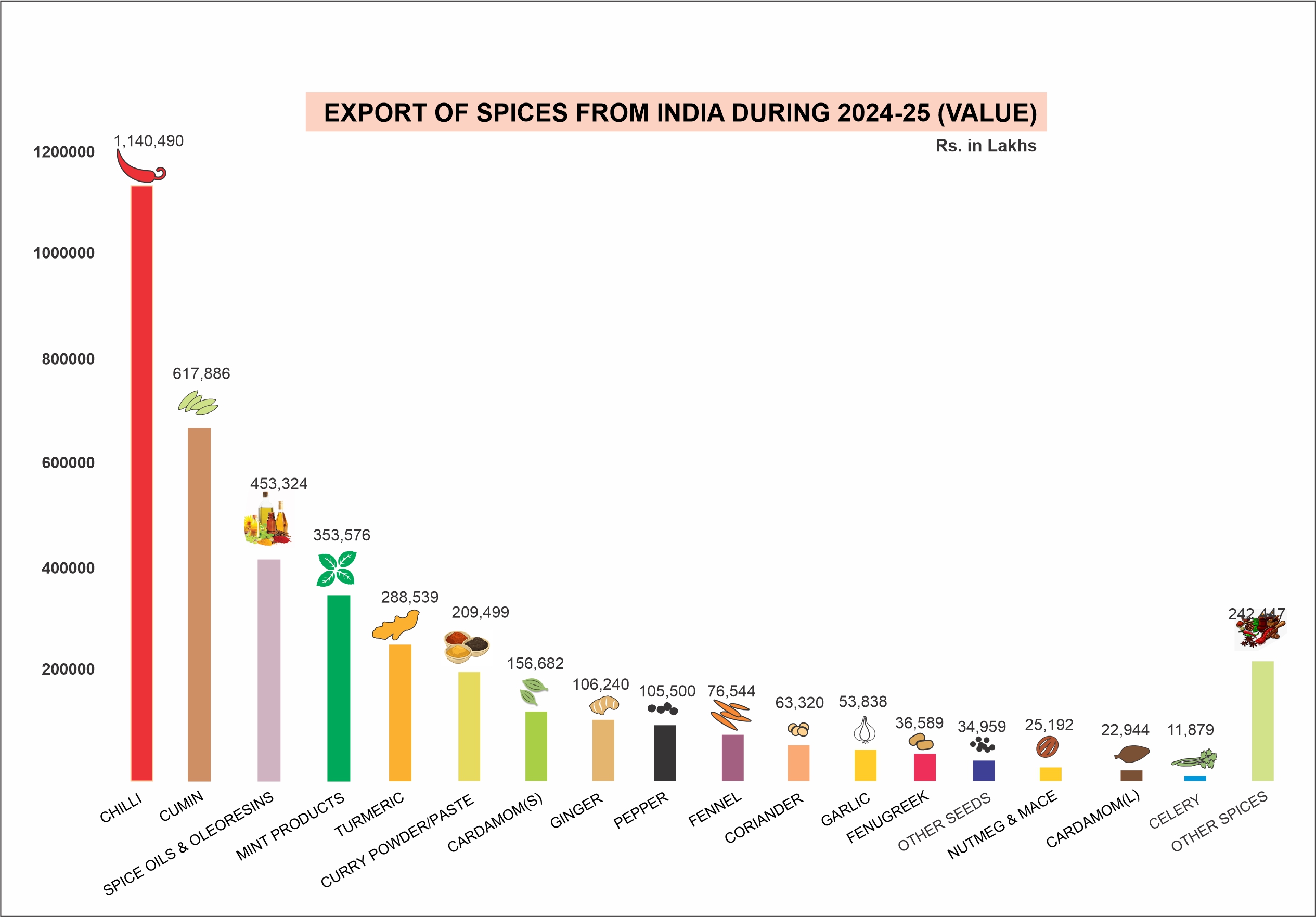 EXPORT OF SPICES FROM INDIA DURING 2024-25 (VALUE)

Rs. in Lakhs

1200000
1000000
800000
600000
400000
200000

1,140,490
617,886
453,324
353,576
288,539
209,499
156,682
106,240
105,500
76,544
63,320
53,838
36,589
34,959
25,192
22,944
11,879
242,447

CHILLI
CUMIN
SPICE OILS & OLEORESINS
MINT PRODUCTS
TURMERIC
CURRY POWDER/PASTE
CARDAMOM(S)
GINGER
PEPPER
FENNEL
CORIANDER
GARLIC
FENUGREEK
OTHER SEEDS
NUTMEG & MACE
CARDAMOM(L)
CELERY
OTHER SPICES